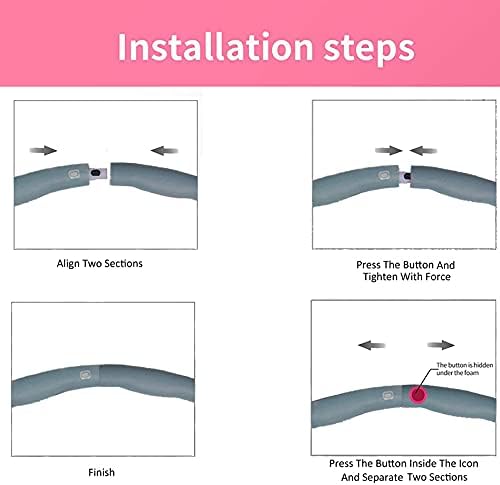 Installation steps

Align Two Sections

Press The Button And Tighten With Force

Finish

The button is hidden under the foam

Press The Button Inside The Icon And Separate Two Sections