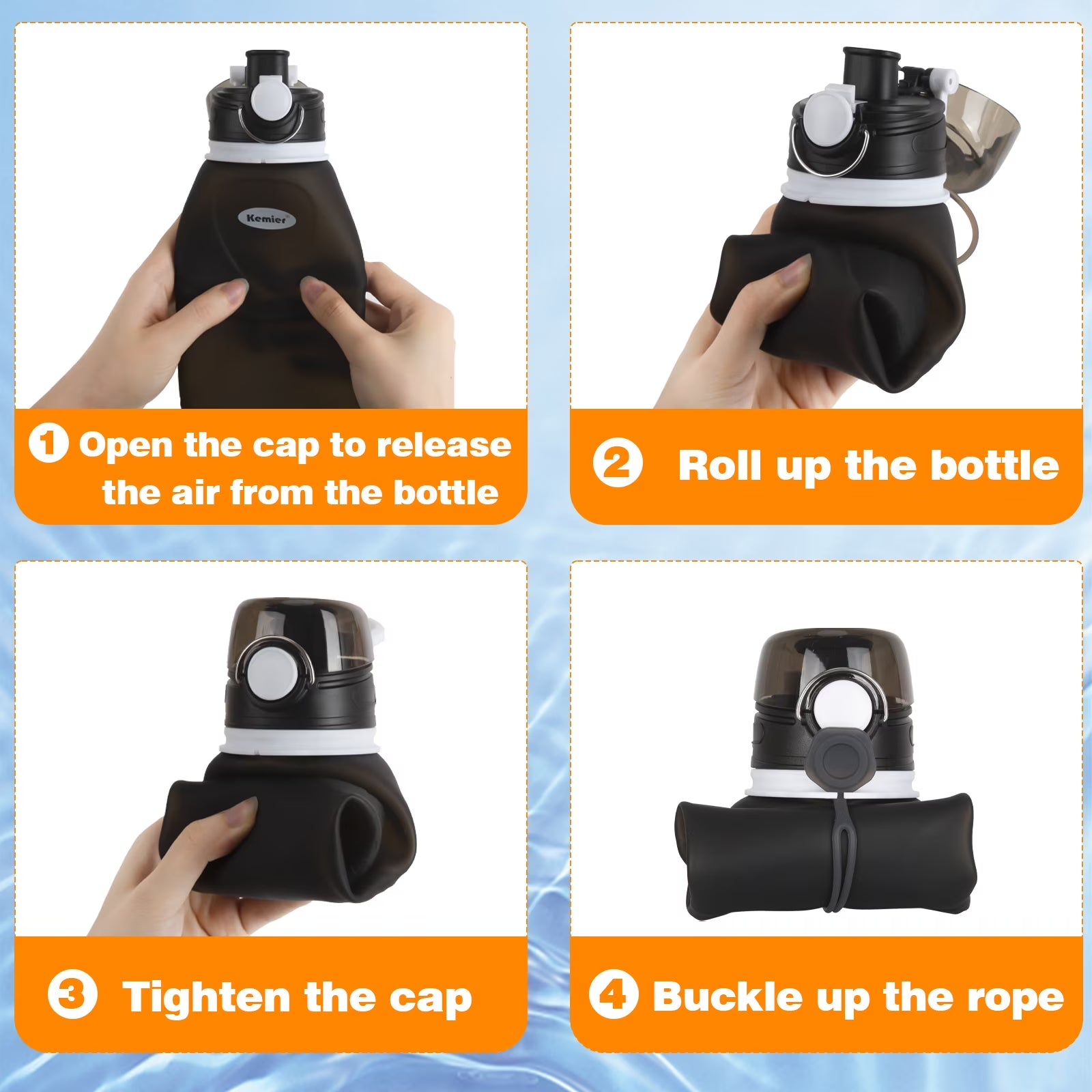 Kemier

1 Open the cap to release the air from the bottle

2 Roll up the bottle

3 Tighten the cap

4 Buckle up the rope